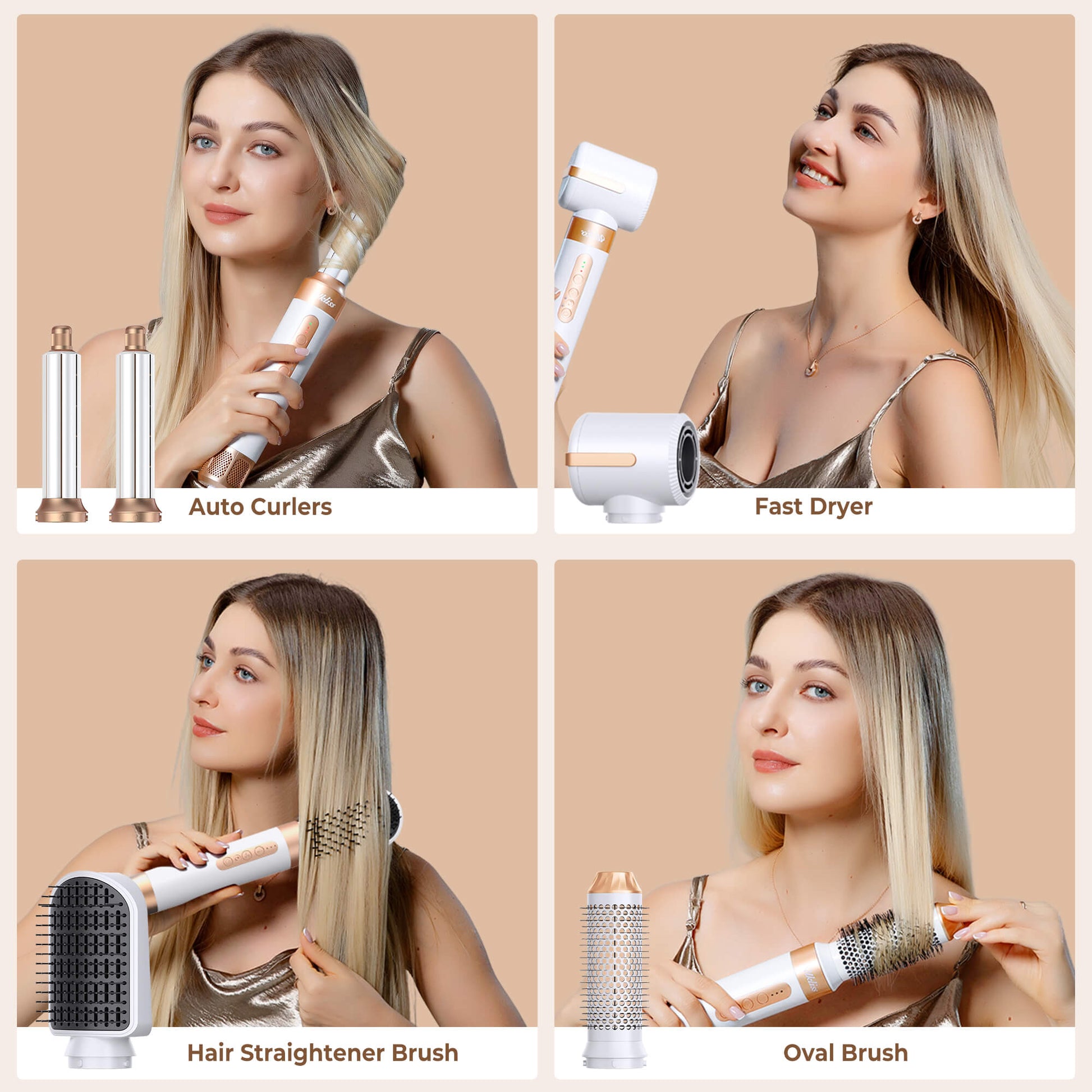 Auto Curlers

Fast Dryer

Hair Straightener Brush

Oval Brush