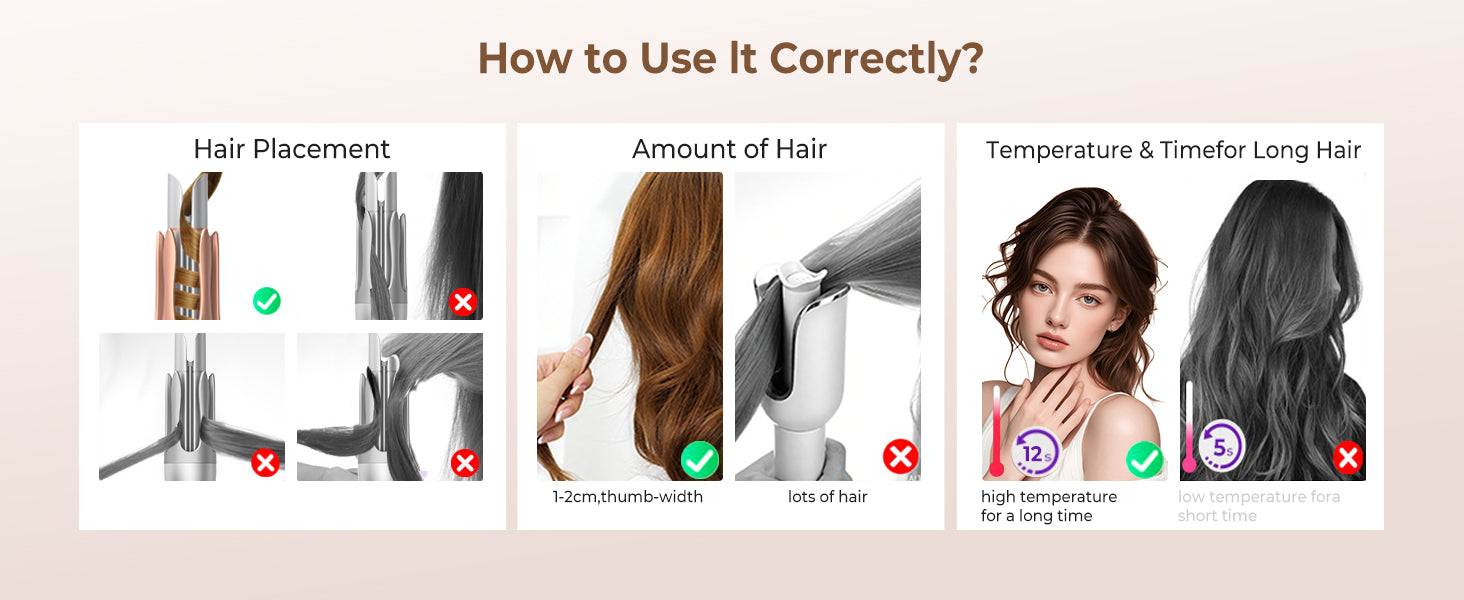 How to Use It Correctly?

Hair Placement

Amount of Hair

1-2cm,thumb-width

lots of hair

Temperature & Timefor Long Hair

12s

5s

high temperature for a long time

low temperature fora short time