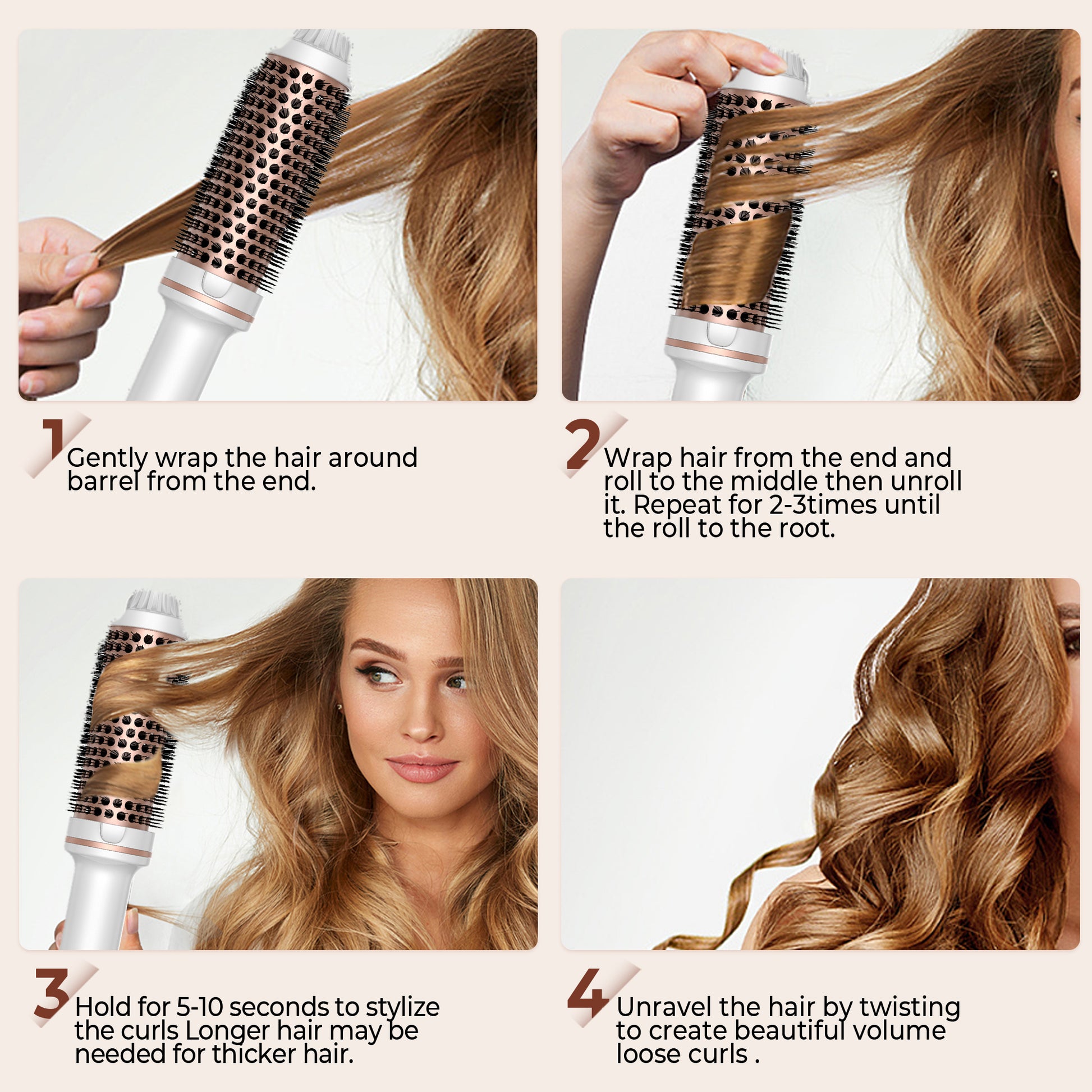 1 Gently wrap the hair around barrel from the end.

2 Wrap hair from the end and roll to the middle then unroll it. Repeat for 2-3times until the roll to the root.

3 Hold for 5-10 seconds to stylize the curls Longer hair may be needed for thicker hair.

4 Unravel the hair by twisting to create beautiful volume loose curls .