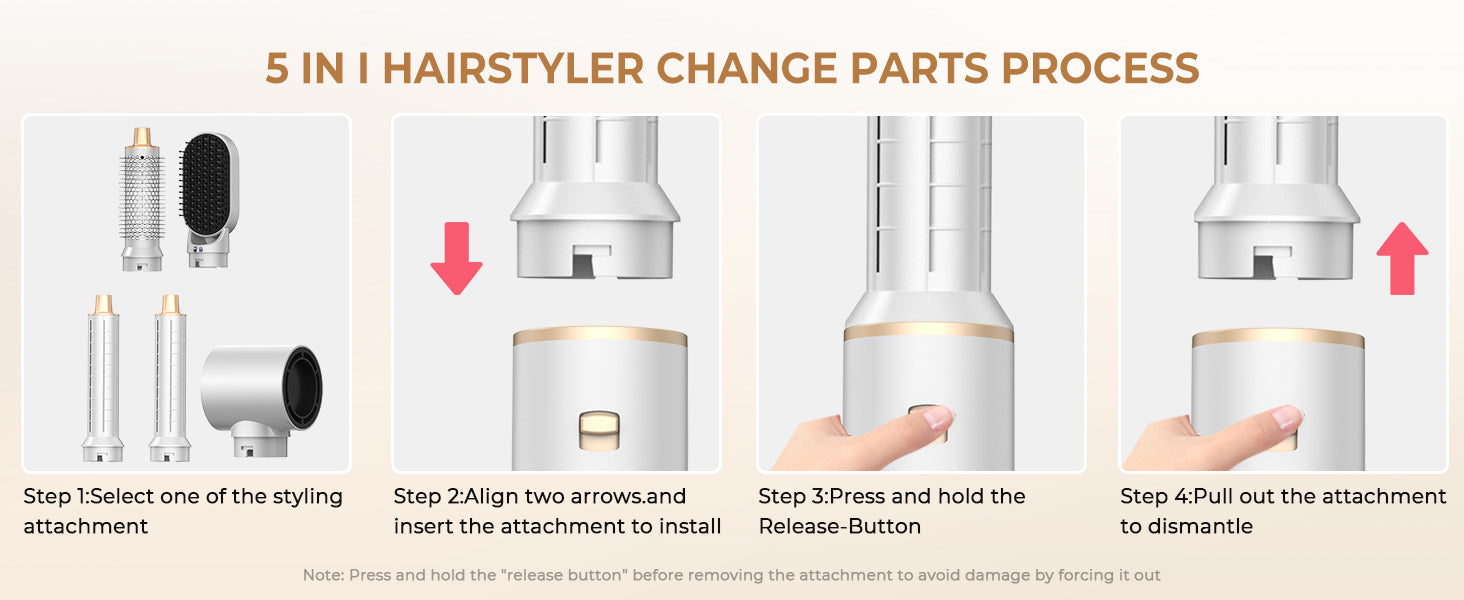 5 IN I HAIRSTYLER CHANGE PARTS PROCESS

Step 1:Select one of the styling attachment

Step 2:Align two arrows.and insert the attachment to install

Step 3:Press and hold the Release-Button

Step 4:Pull out the attachment to dismantle

Note: Press and hold the "release button" before removing the attachment to avoid damage by forcing it out