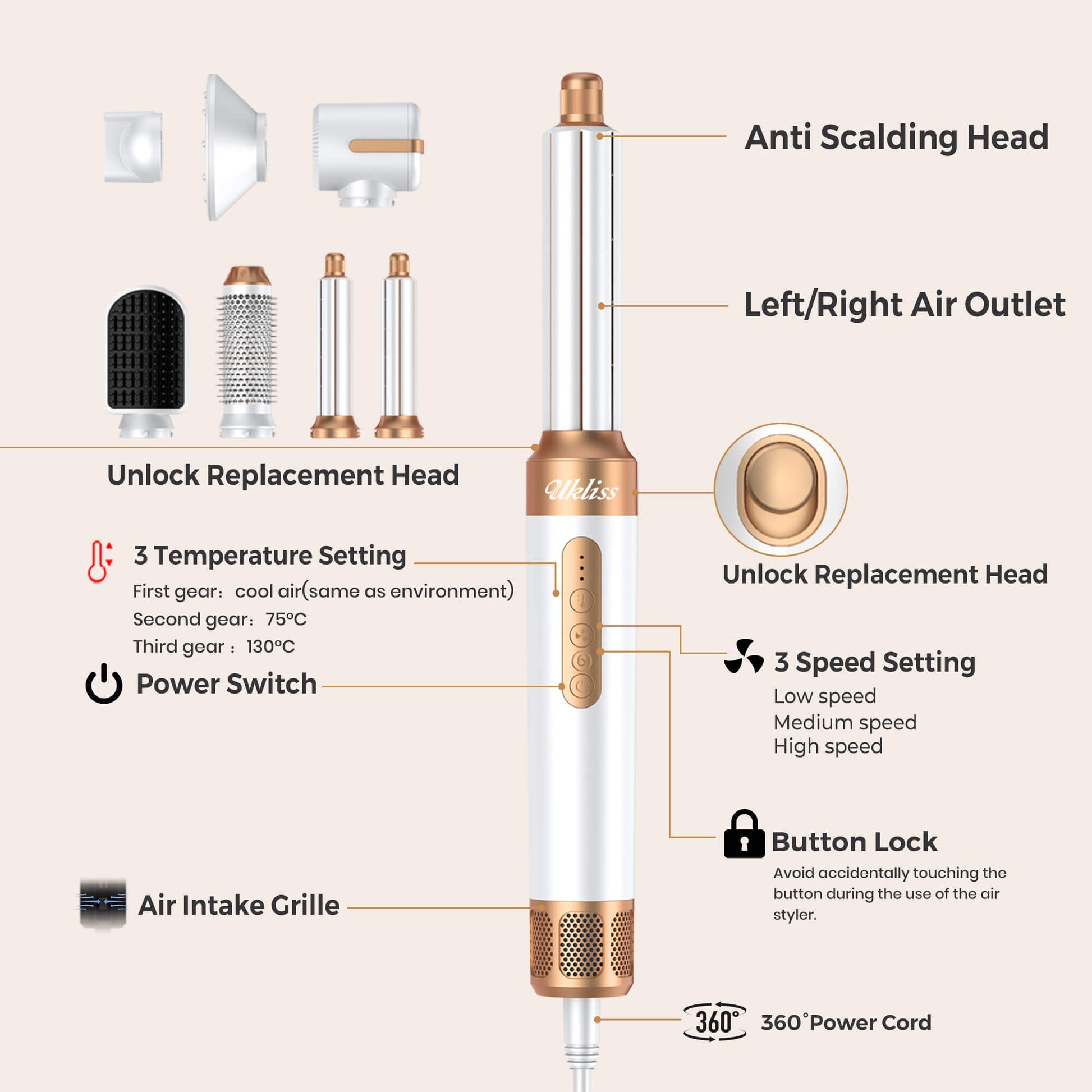 Anti Scalding Head

Left/Right Air Outlet

Unlock Replacement Head

Ukliss

Unlock Replacement Head

3 Temperature Setting
First gear: cool air(same as environment)
Second gear: 75°C
Third gear : 130°C

Power Switch

3 Speed Setting
Low speed
Medium speed
High speed

Button Lock
Avoid accidentally touching the button during the use of the air styler.

Air Intake Grille

360°

360°Power Cord